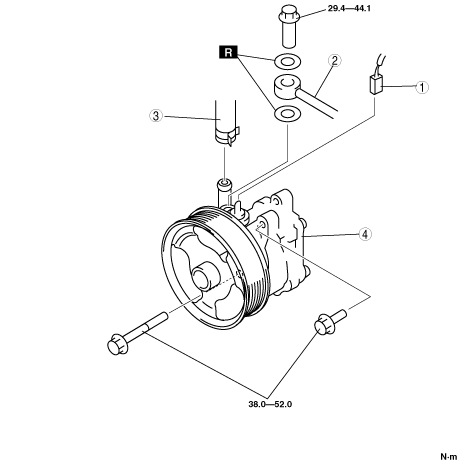 29.4—44.1

R

2

1

3

4

38.0—52.0

N·m