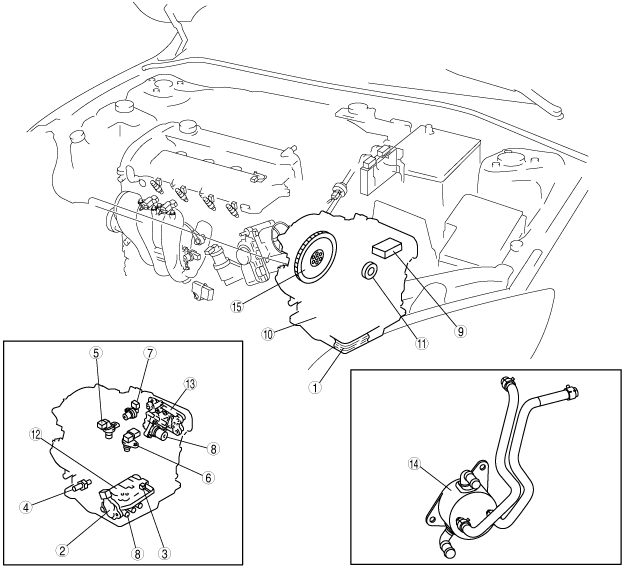 15
10
11
9
1
5
7
13
12
8
6
4
2
8
3
14