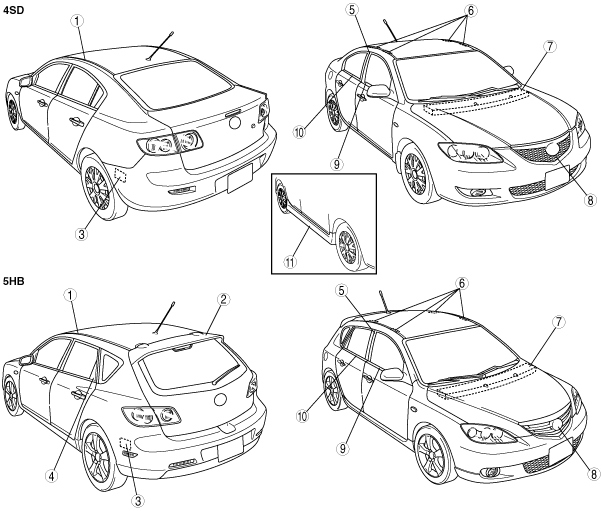 4SD

1

3

5

6

7

10

9

8

11

5HB

1

2

4

3

5

6

7

10

9

8