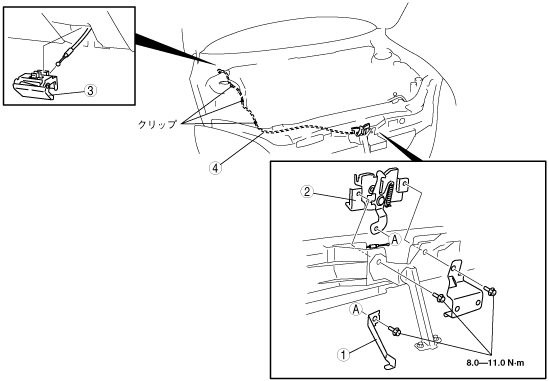 3

クリップ

4

2

A

A

1

8.0—11.0 N·m