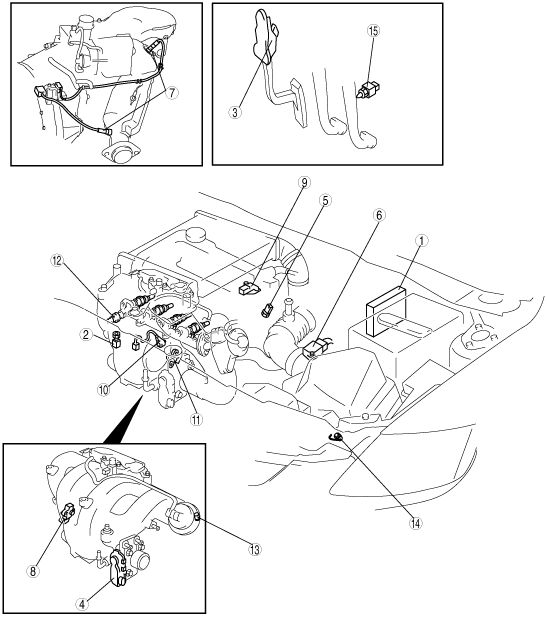 7
3
15
9
5
6
1
12
2
10
11
14
13
8
4