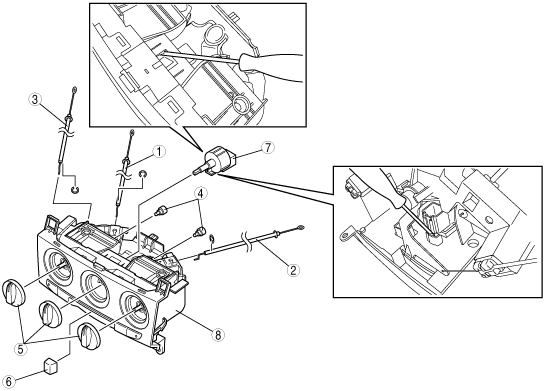 3
1
7
4
2
8
5
6