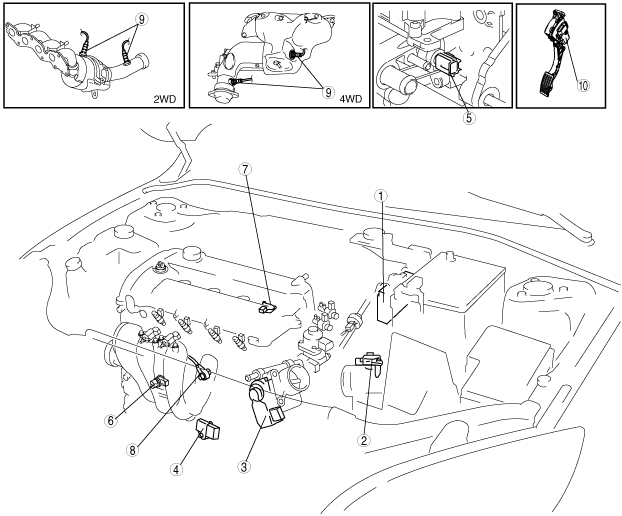 9
2WD
9
4WD
5
10
7
1
6
8
4
3
2