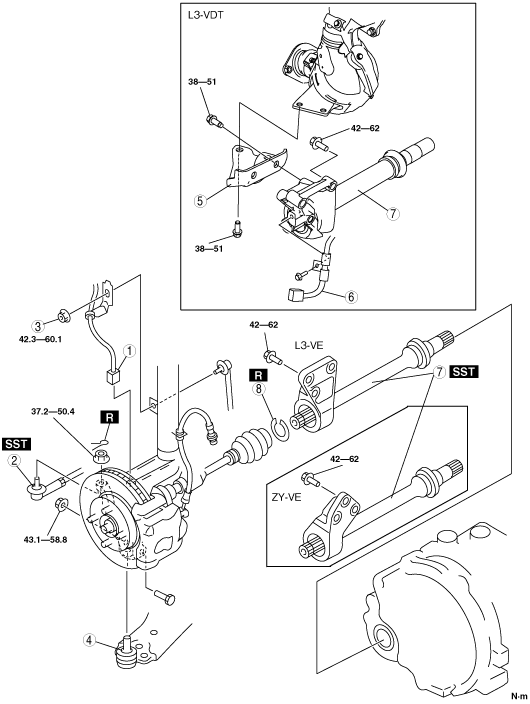 L3-VDT

38—51

42—62

5

7

38—51

6

3

42.3—60.1

1

42—62

L3-VE

R

8

7 SST

37.2—50.4

R

SST

2

42—62

ZY-VE

43.1—58.8

4

N·m