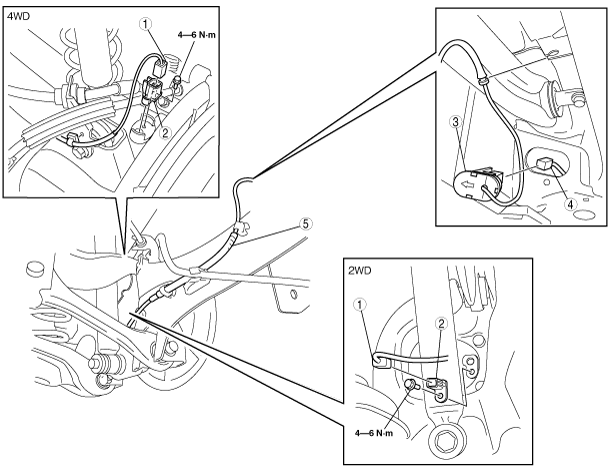 4WD
1
4—6 N·m
2
3
4
5
2WD
1
2
4—6 N·m