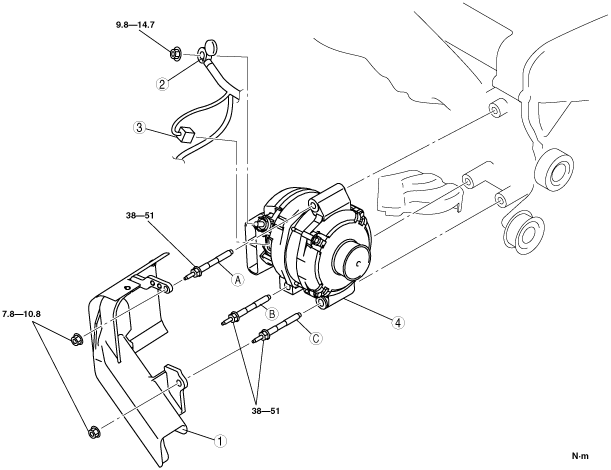 9.8—14.7

2

3

38—51

A

B

C

4

7.8—10.8

38—51

1

N·m