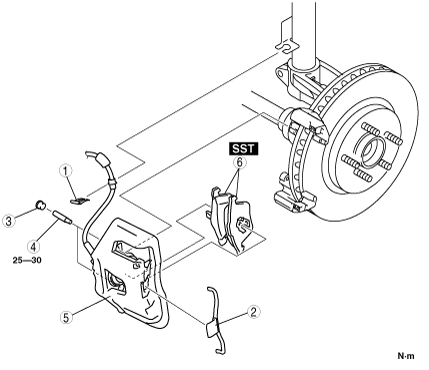 SST
6
1
3
4
25—30
5
2
N·m