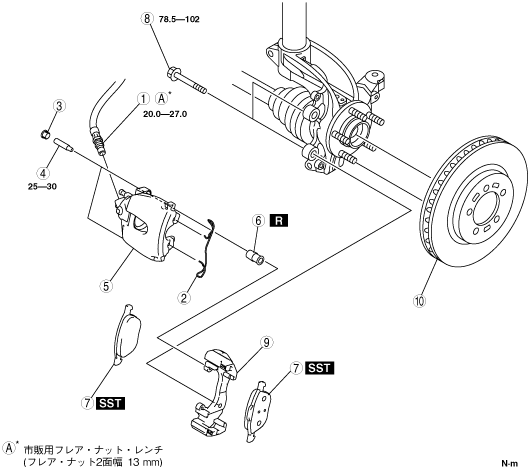 8 78.5—102

1 A* 20.0—27.0

3

4 25—30

6 R

5

2

10

9

7 SST

7 SST

A* 市販用フレア・ナット・レンチ (フレア・ナット2面幅 13 mm)

N·m