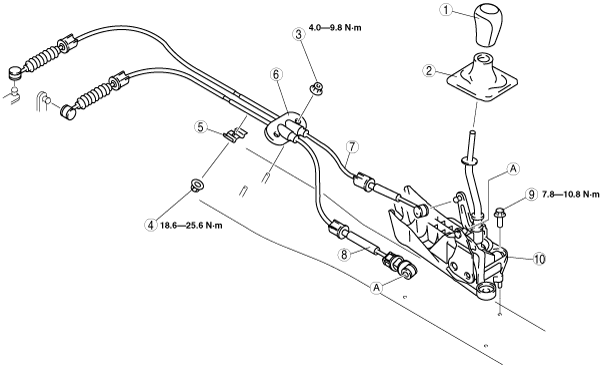 1
2
3
4.0—9.8 N·m
6
5
7
A
9
7.8—10.8 N·m
4
18.6—25.6 N·m
8
10
A