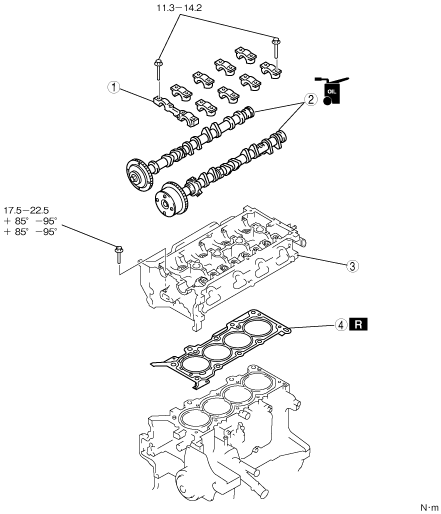 11.3—14.2

1

2

OIL

17.5—22.5
+ 85° —95°
+ 85° —95°

3

4 R

N·m