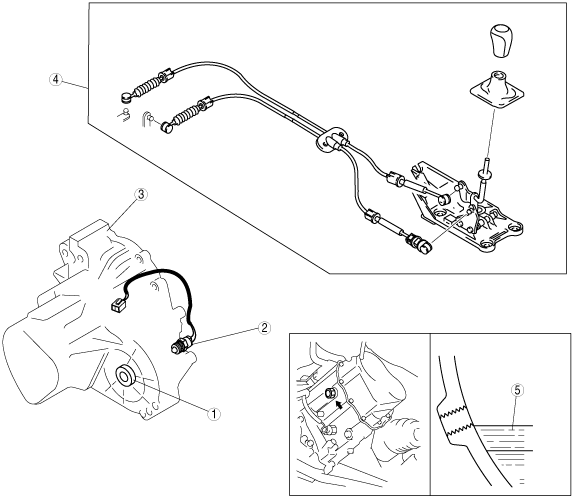 4
3
2
1
5