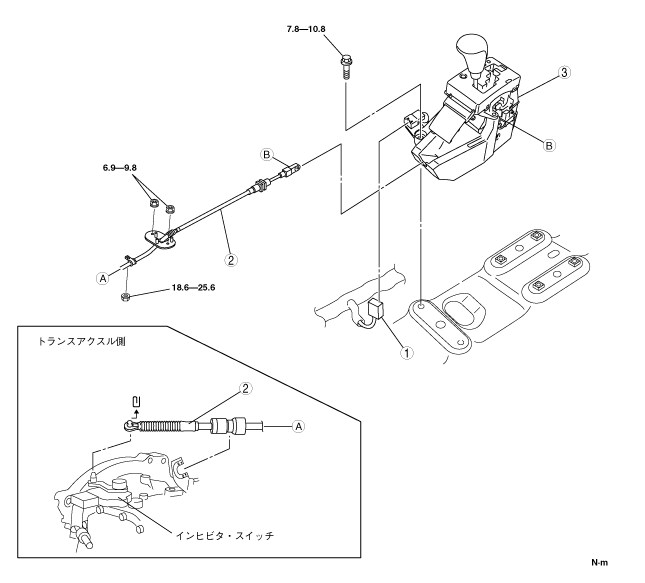 7.8—10.8

3

B

B

6.9—9.8

2

A

18.6—25.6

1

トランスアクスル側

2

A

インヒビタ・スイッチ

N·m