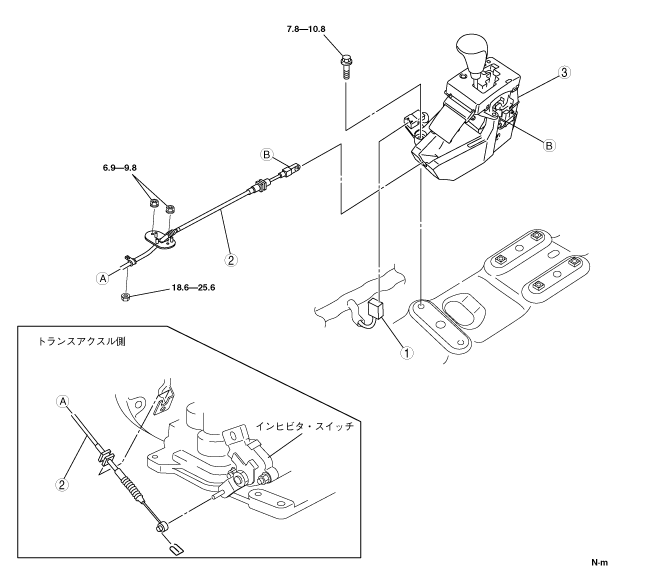 7.8—10.8

3

B

B

6.9—9.8

2

A

18.6—25.6

1

トランスアクスル側

A

インヒビタ・スイッチ

2

N·m