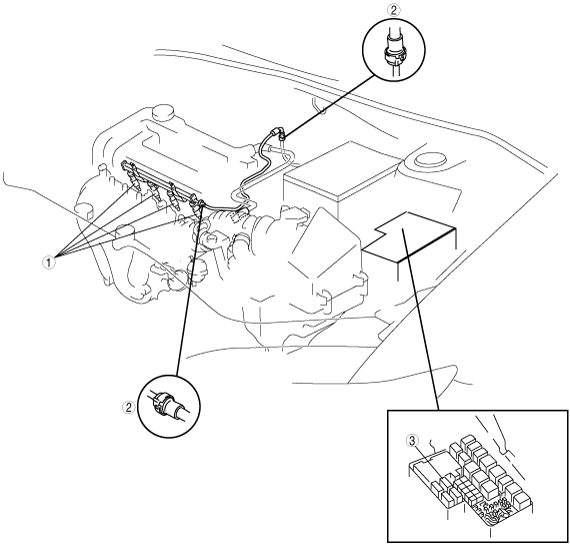 ②
①
②
③