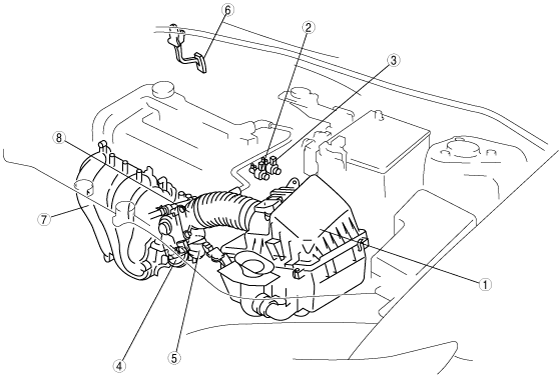 6
2
3
8
7
1
4
5