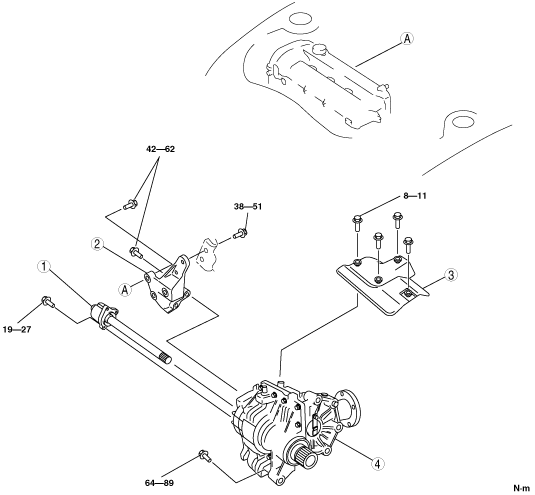 A

42—62

38—51

8—11

2

1

A

3

19—27

4

64—89

N·m