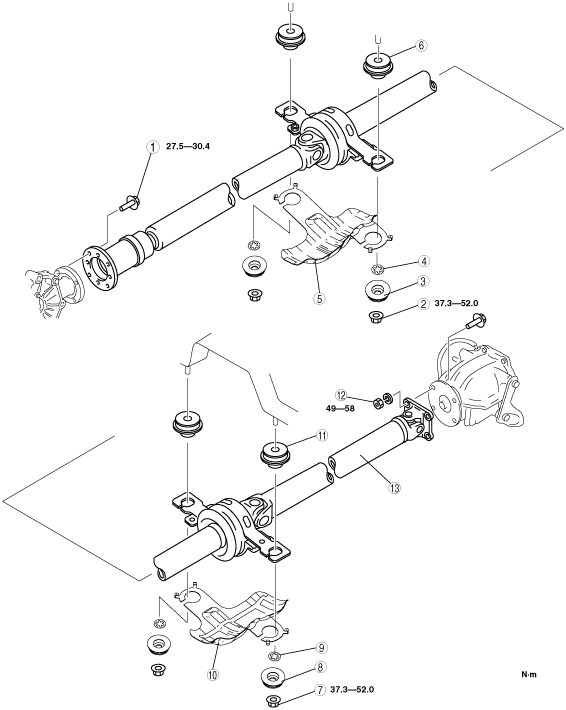 6

1 27.5—30.4

4

3

5

2 37.3—52.0

12
49—58

11

13

9

10

8

7 37.3—52.0

N·m