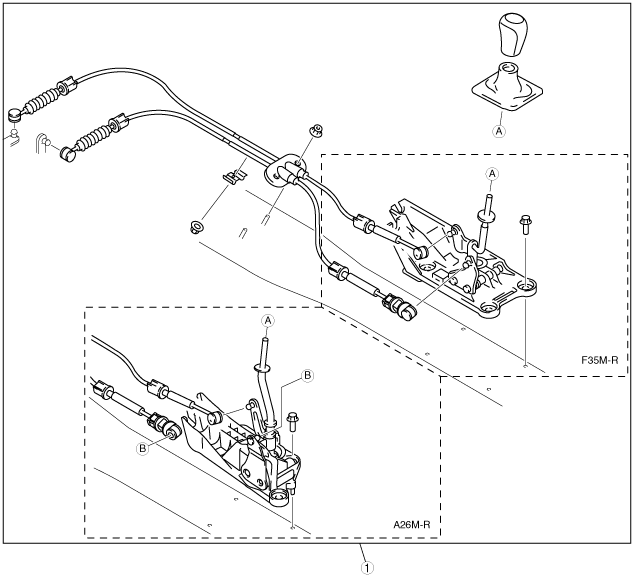 A
A
F35M-R
A
B
B
A26M-R
1