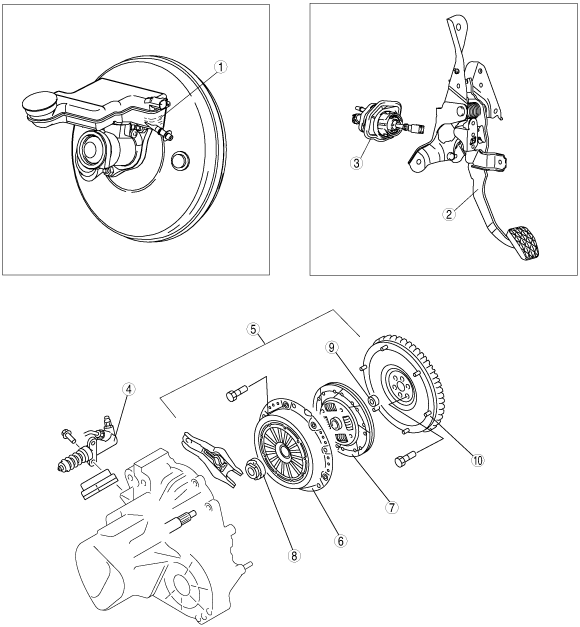 1

3

2

5

9

4

10

7

6

8