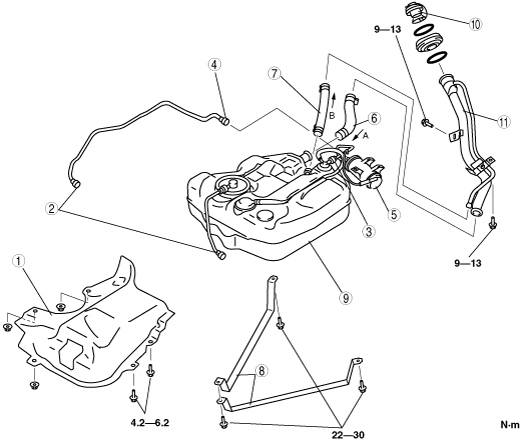 ⑩
9—13
④
⑦
B
⑥
A
⑪
②
⑤
③
9—13
①
⑨
⑧
4.2—6.2
22—30
N·m