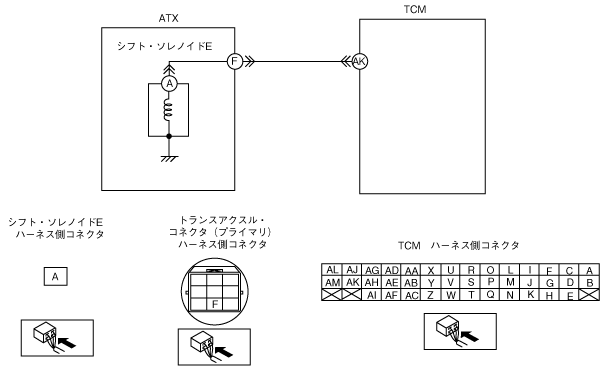 ATX

シフト・ソレノイドE

F

A

TCM

AK

シフト・ソレノイドE
ハーネス側コネクタ

A

トランスアクスル・
コネクタ（プライマリ）
ハーネス側コネクタ

F

TCM　ハーネス側コネクタ

| AL | AJ | AG | AD | AA | X | U | R | O | L | I | F | C | A |
|---|---|---|---|---|---|---|---|---|---|---|---|---|---|
| AM | AK | AH | AE | AB | Y | V | S | P | M | J | G | D | B |
|  |  | AI | AF | AC | Z | W | T | Q | N | K | H | E |  |