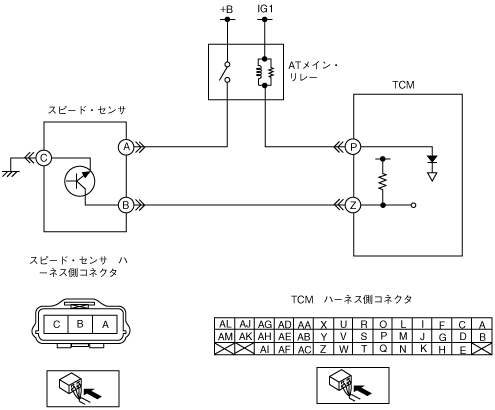 +B

IG1

ATメイン・リレー

TCM

スピード・センサ

C

A

B

P

Z

スピード・センサ ハーネス側コネクタ

C B A

TCM ハーネス側コネクタ

| AL | AJ | AG | AD | AA | X | U | R | O | L | I | F | C | A |
|---|---|---|---|---|---|---|---|---|---|---|---|---|---|
| AM | AK | AH | AE | AB | Y | V | S | P | M | J | G | D | B |
|  |  | AI | AF | AC | Z | W | T | Q | N | K | H | E |  |