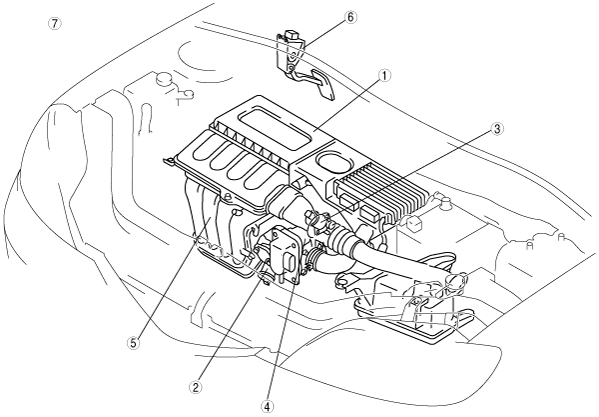 7
6
1
3
5
2
4