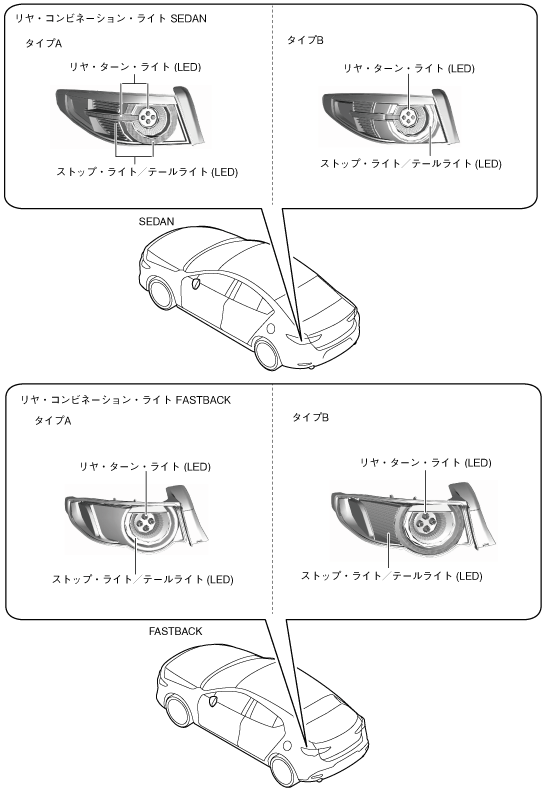 リヤ・コンビネーション・ライト SEDAN

タイプA

リヤ・ターン・ライト (LED)

ストップ・ライト／テールライト (LED)

タイプB

リヤ・ターン・ライト (LED)

ストップ・ライト／テールライト (LED)

SEDAN

リヤ・コンビネーション・ライト FASTBACK

タイプA

リヤ・ターン・ライト (LED)

ストップ・ライト／テールライト (LED)

タイプB

リヤ・ターン・ライト (LED)

ストップ・ライト／テールライト (LED)

FASTBACK