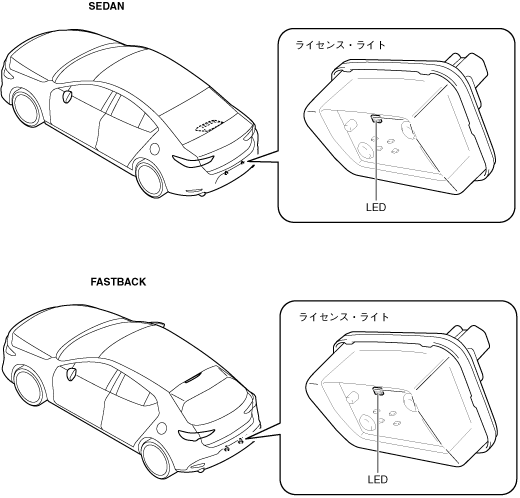 SEDAN

ライセンス・ライト

LED

FASTBACK

ライセンス・ライト

LED