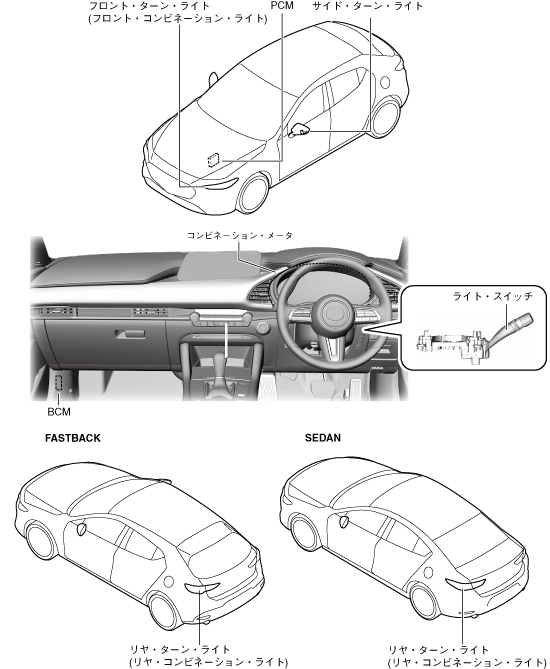 フロント・ターン・ライト
(フロント・コンビネーション・ライト)

PCM

サイド・ターン・ライト

コンビネーション・メータ

ライト・スイッチ

BCM

FASTBACK

SEDAN

リヤ・ターン・ライト
(リヤ・コンビネーション・ライト)

リヤ・ターン・ライト
(リヤ・コンビネーション・ライト)