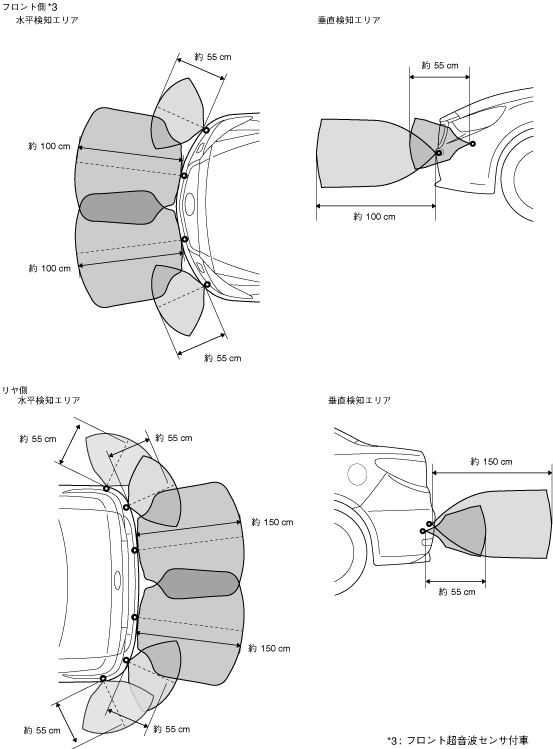 フロント側*3
水平検知エリア

約 55 cm
約 100 cm
約 100 cm
約 55 cm

垂直検知エリア

約 55 cm
約 100 cm

リヤ側
水平検知エリア

約 55 cm
約 55 cm
約 150 cm
約 150 cm
約 55 cm
約 55 cm

垂直検知エリア

約 150 cm
約 55 cm

*3：フロント超音波センサ付車