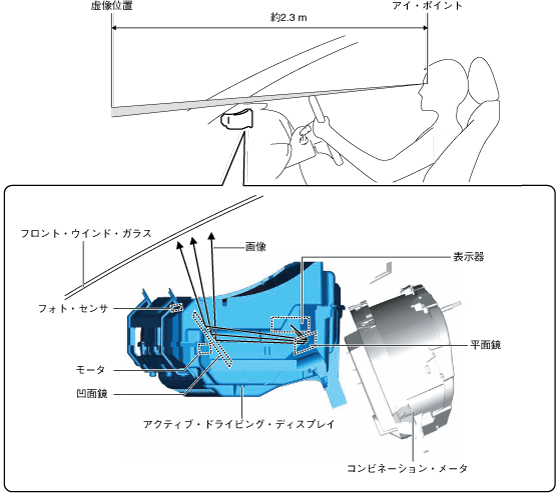 虚像位置

約2.3 m

アイ・ポイント

フロント・ウインド・ガラス

画像

表示器

フォト・センサ

平面鏡

モータ

凹面鏡

アクティブ・ドライビング・ディスプレイ

コンビネーション・メータ