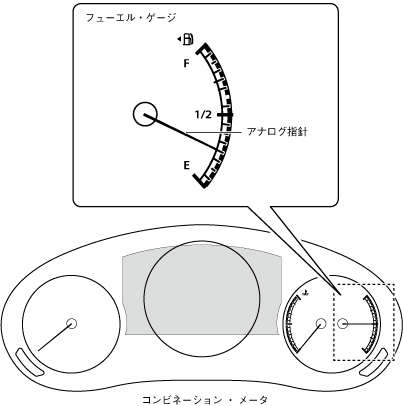 フューエル・ゲージ

F

1/2

アナログ指針

E

コンビネーション・メータ