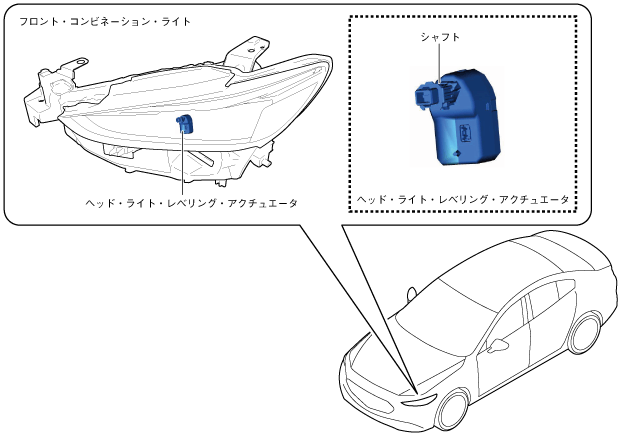 フロント・コンビネーション・ライト

シャフト

ヘッド・ライト・レベリング・アクチュエータ

ヘッド・ライト・レベリング・アクチュエータ