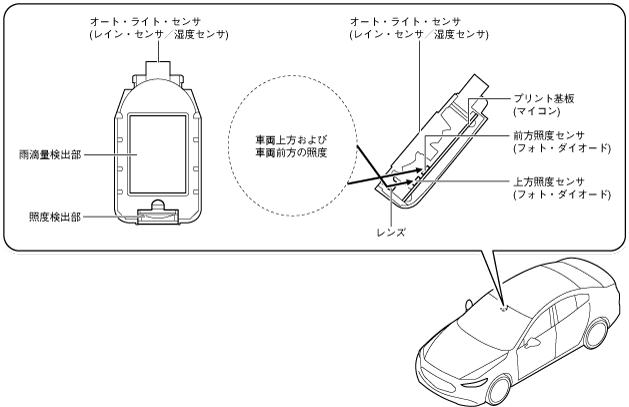 オート・ライト・センサ
(レイン・センサ／湿度センサ)

雨滴量検出部

照度検出部

車両上方および
車両前方の照度

オート・ライト・センサ
(レイン・センサ／湿度センサ)

プリント基板
(マイコン)

前方照度センサ
(フォト・ダイオード)

上方照度センサ
(フォト・ダイオード)

レンズ