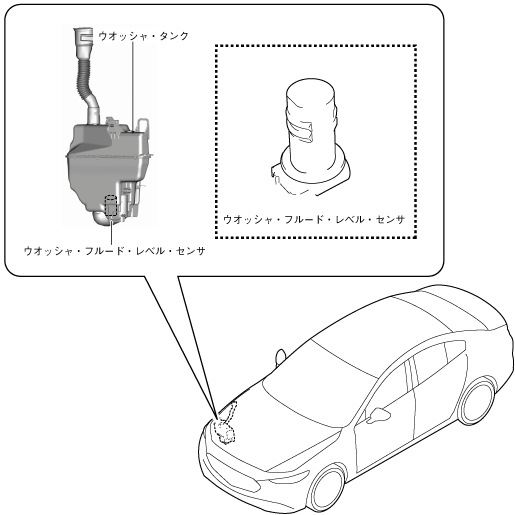 ウオッシャ・タンク

ウオッシャ・フルード・レベル・センサ

ウオッシャ・フルード・レベル・センサ