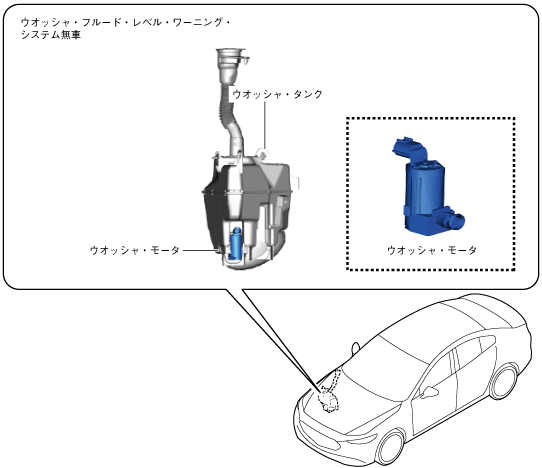 ウオッシャ・フルード・レベル・ワーニング・システム無車

ウオッシャ・タンク

ウオッシャ・モータ

ウオッシャ・モータ