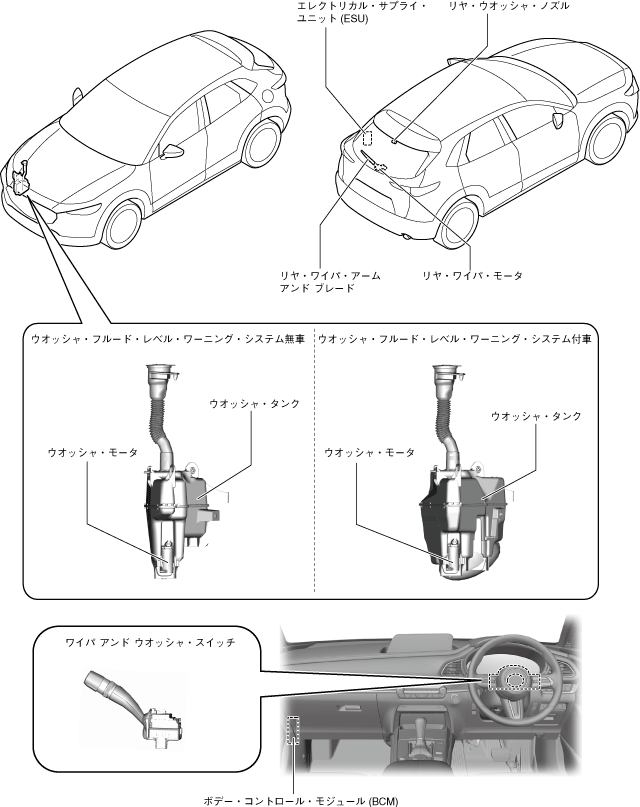 エレクトリカル・サプライ・ユニット (ESU)

リヤ・ウオッシャ・ノズル

リヤ・ワイパ・アーム アンド ブレード

リヤ・ワイパ・モータ

ウオッシャ・フルード・レベル・ワーニング・システム無車

ウオッシャ・タンク

ウオッシャ・モータ

ウオッシャ・フルード・レベル・ワーニング・システム付車

ウオッシャ・タンク

ウオッシャ・モータ

ワイパ アンド ウオッシャ・スイッチ

ボデー・コントロール・モジュール (BCM)