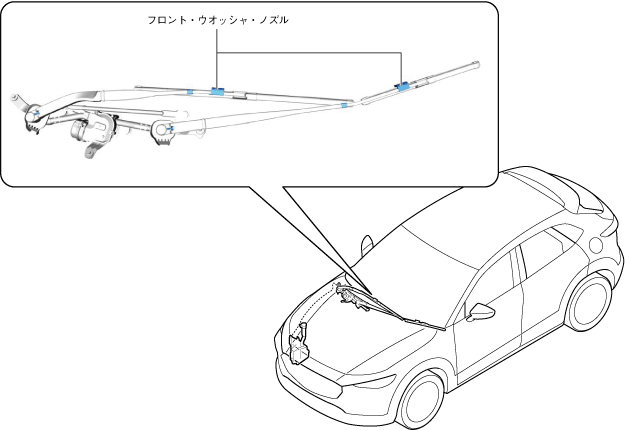 フロント・ウオッシャ・ノズル