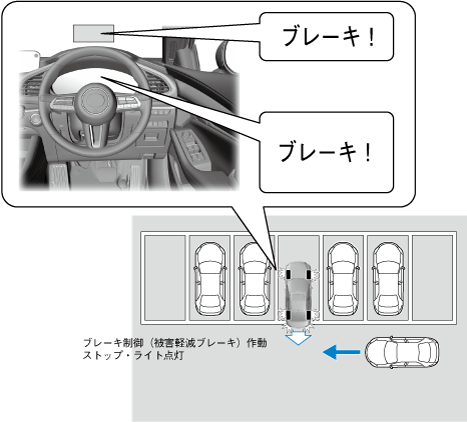 ブレーキ！

ブレーキ！

ブレーキ制御（被害軽減ブレーキ）作動
ストップ・ライト点灯