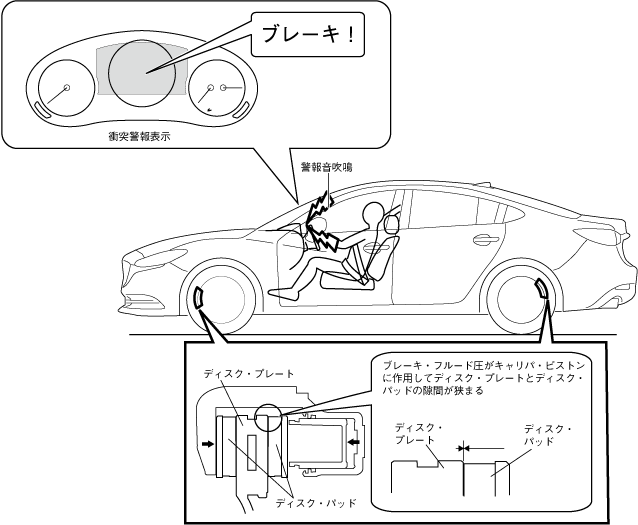 ブレーキ！

衝突警報表示

警報音吹鳴

ディスク・プレート

ブレーキ・フルード圧がキャリパ・ピストンに作用してディスク・プレートとディスク・パッドの隙間が狭まる

ディスク・プレート

ディスク・パッド

ディスク・パッド