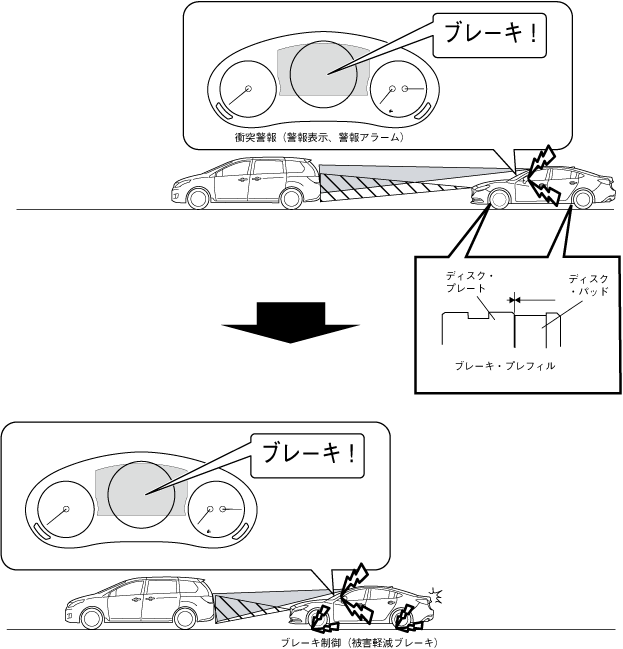 ブレーキ！

衝突警報（警報表示、警報アラーム）

ディスク・プレート

ディスク・パッド

ブレーキ・プレフィル

ブレーキ！

ブレーキ制御（被害軽減ブレーキ）