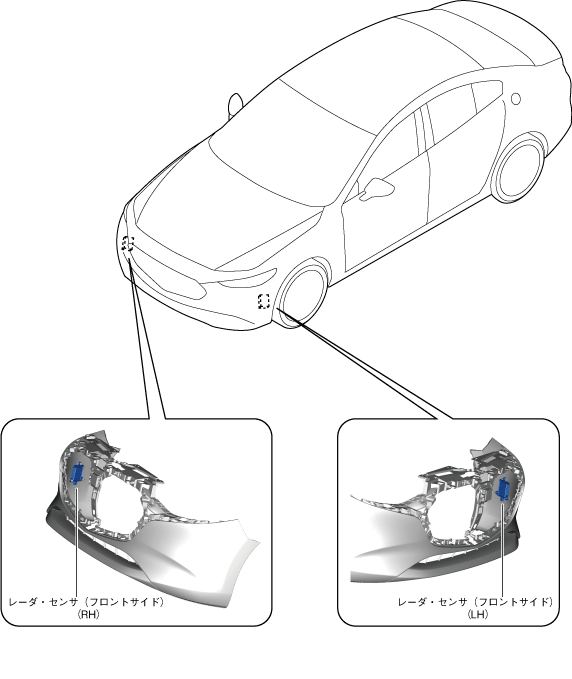 レーダ・センサ（フロントサイド）
（RH）

レーダ・センサ（フロントサイド）
（LH）