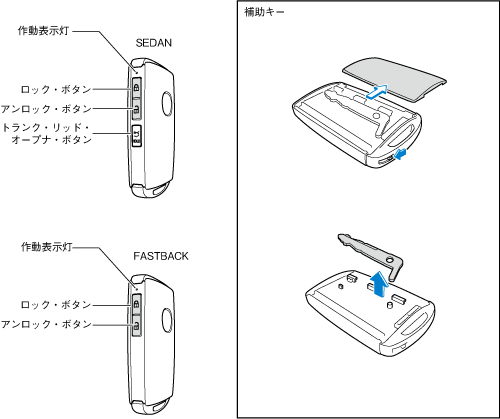 作動表示灯

SEDAN

ロック・ボタン

アンロック・ボタン

トランク・リッド・オープナ・ボタン

作動表示灯

FASTBACK

ロック・ボタン

アンロック・ボタン

補助キー