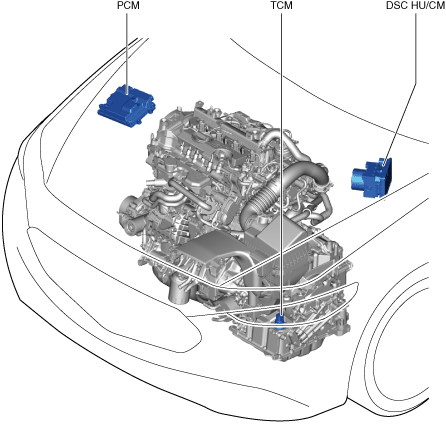 PCM
TCM
DSC HU/CM