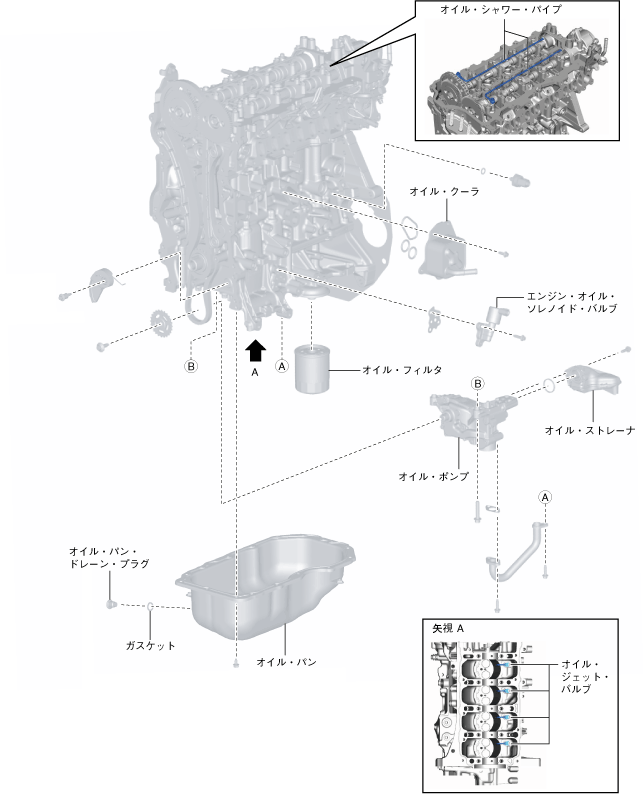 オイル・シャワー・パイプ

オイル・クーラ

エンジン・オイル・ソレノイド・バルブ

B

A

A

オイル・フィルタ

B

オイル・ストレーナ

オイル・ポンプ

A

オイル・パン・ドレーン・プラグ

ガスケット

オイル・パン

矢視 A

オイル・ジェット・バルブ