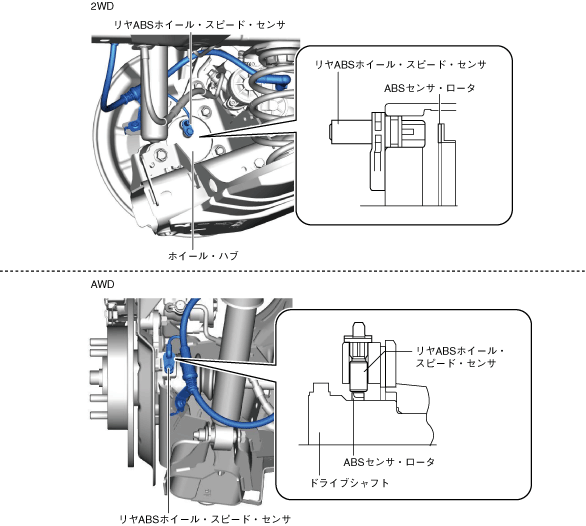 2WD

リヤABSホイール・スピード・センサ

リヤABSホイール・スピード・センサ

ABSセンサ・ロータ

ホイール・ハブ

AWD

リヤABSホイール・スピード・センサ

ABSセンサ・ロータ

ドライブシャフト

リヤABSホイール・スピード・センサ