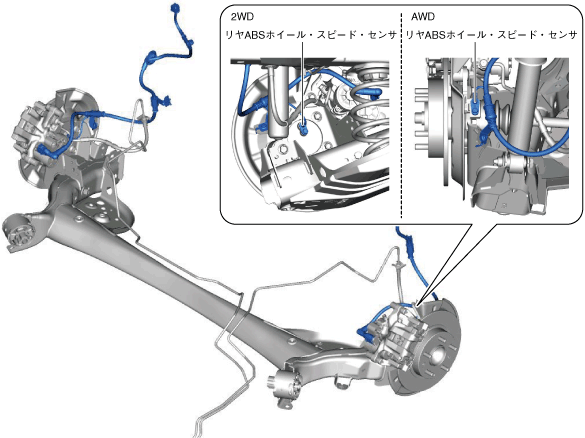 2WD

リヤABSホイール・スピード・センサ

AWD

リヤABSホイール・スピード・センサ