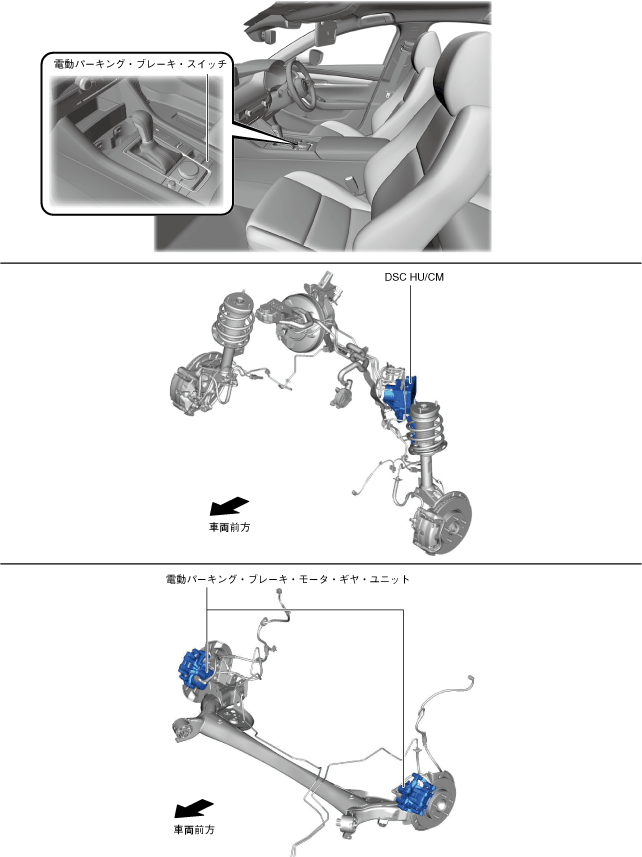 電動パーキング・ブレーキ・スイッチ

DSC HU/CM

車両前方

電動パーキング・ブレーキ・モータ・ギヤ・ユニット

車両前方