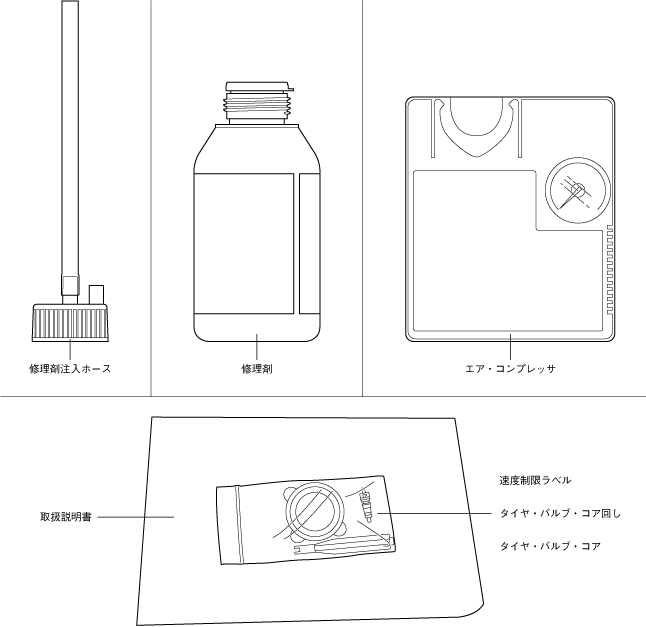 修理剤注入ホース

修理剤

エア・コンプレッサ

取扱説明書

速度制限ラベル

タイヤ・バルブ・コア回し

タイヤ・バルブ・コア